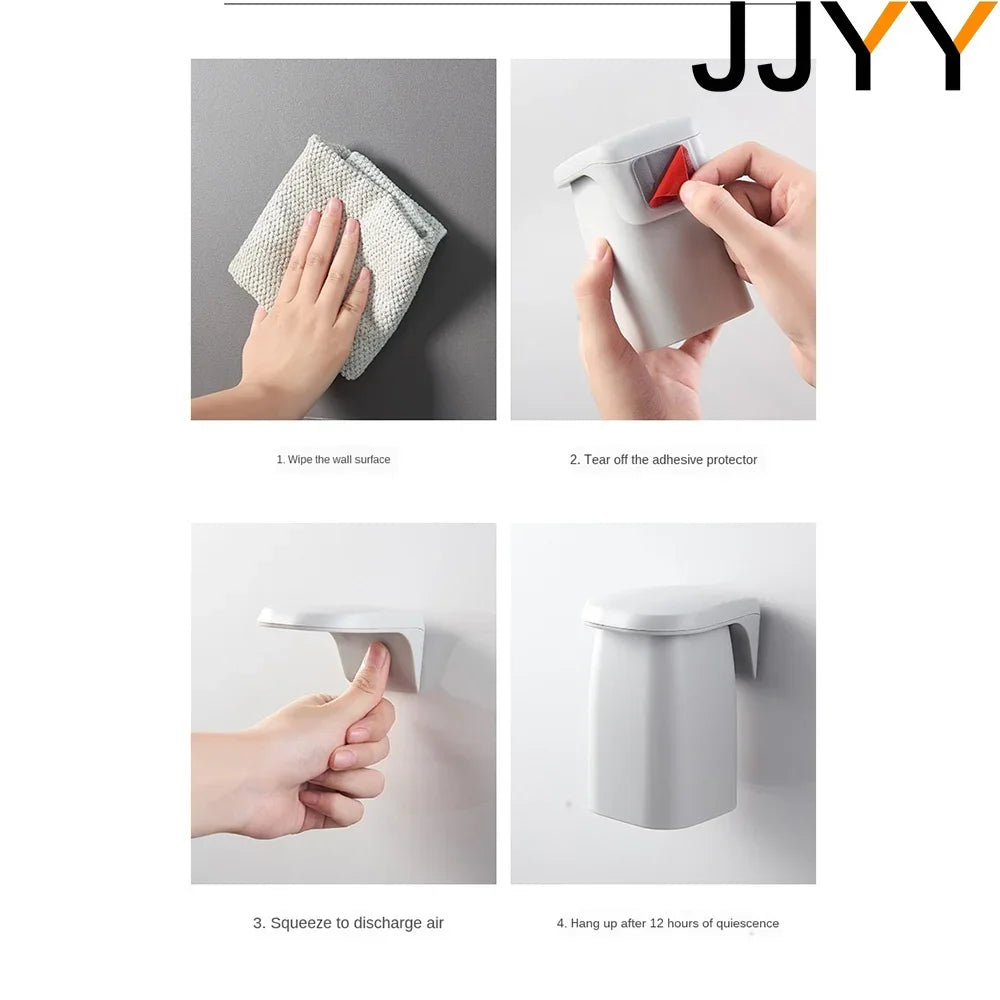 JJYY

1. Wipe the wall surface

2. Tear off the adhesive protector

3. Squeeze to discharge air

4. Hang up after 12 hours of quiescence