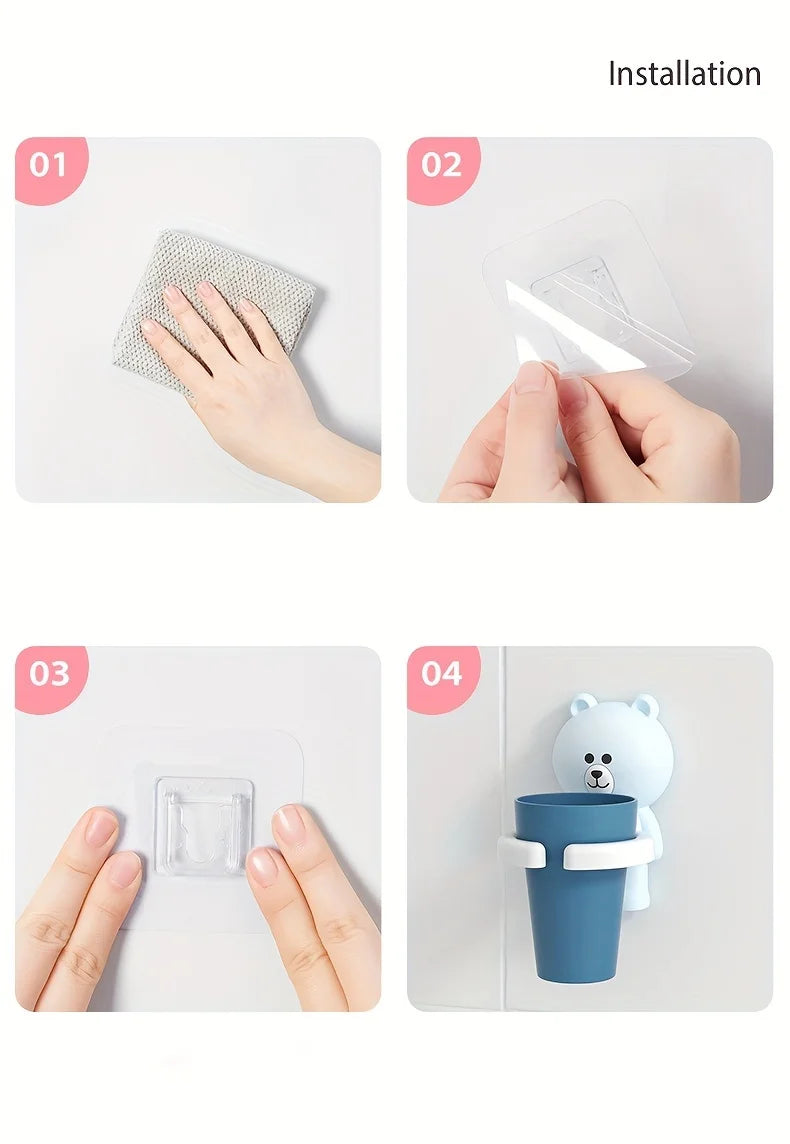 Installation

01

02

03

04