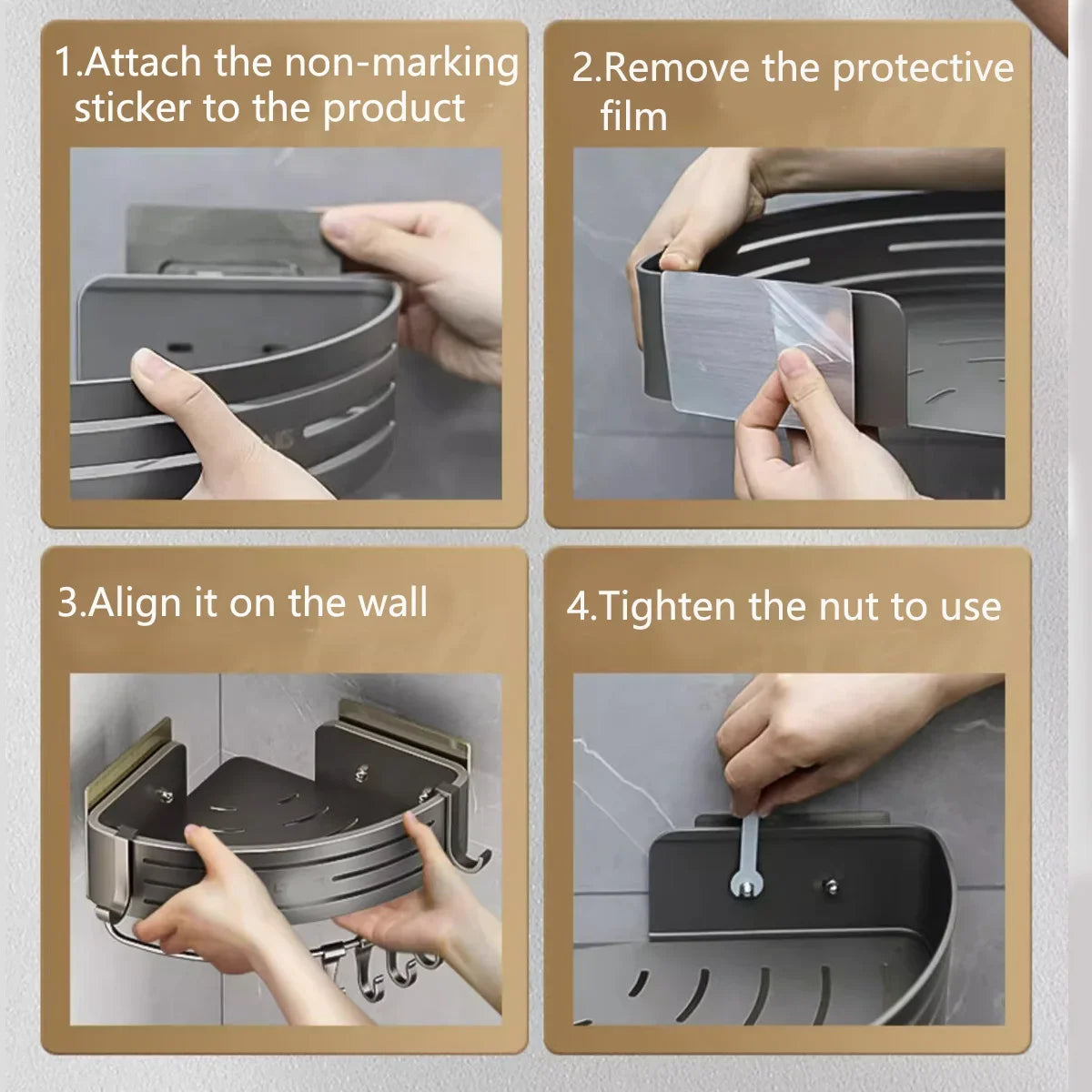 1.Attach the non-marking sticker to the product

2.Remove the protective film

3.Align it on the wall

4.Tighten the nut to use