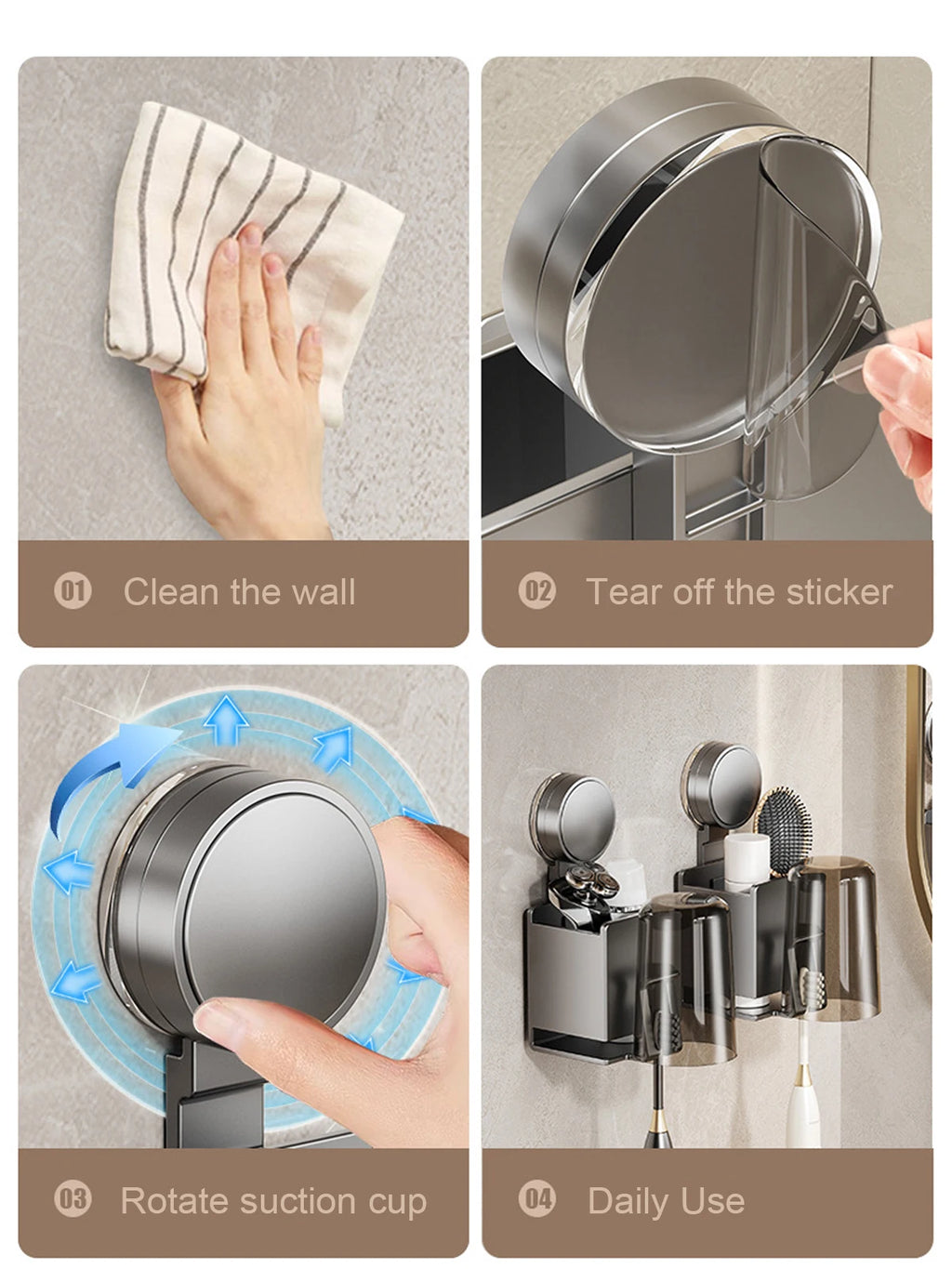 01 Clean the wall

02 Tear off the sticker

03 Rotate suction cup

04 Daily Use