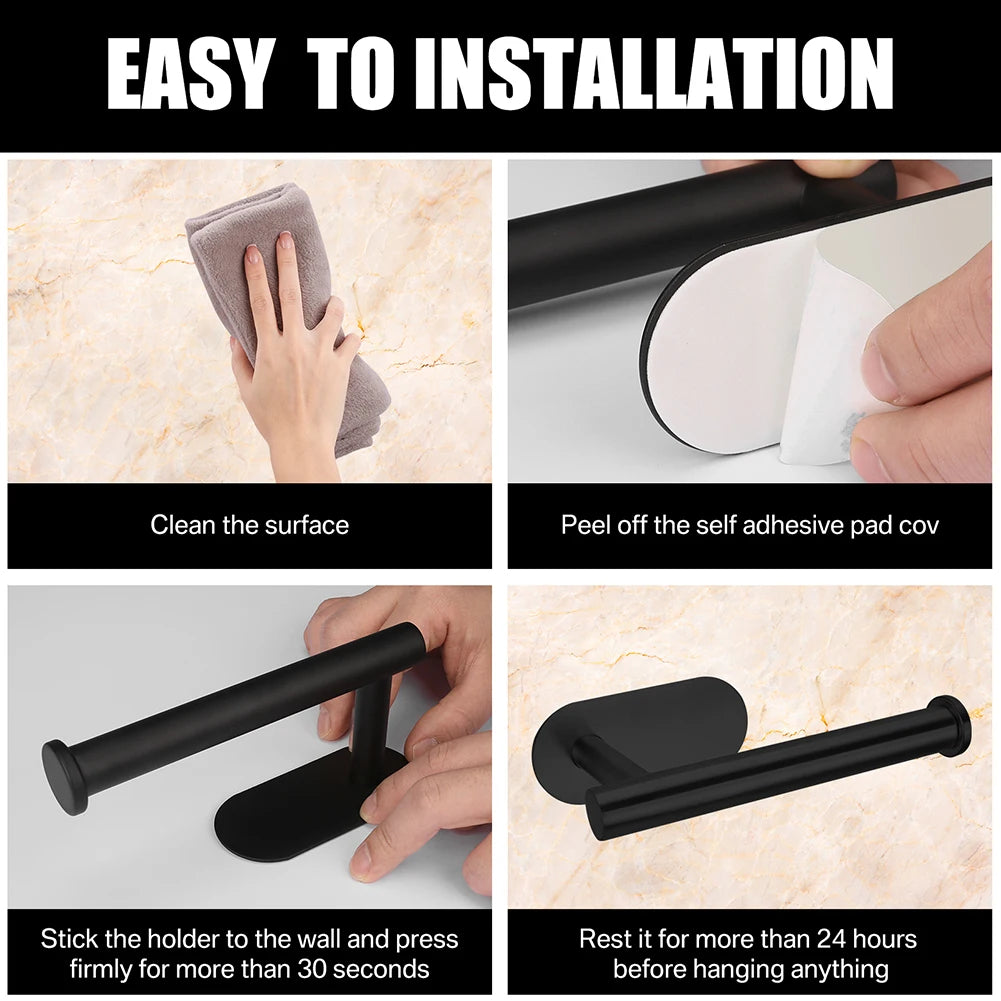 EASY TO INSTALLATION

Clean the surface

Peel off the self adhesive pad cov

Stick the holder to the wall and press firmly for more than 30 seconds

Rest it for more than 24 hours before hanging anything