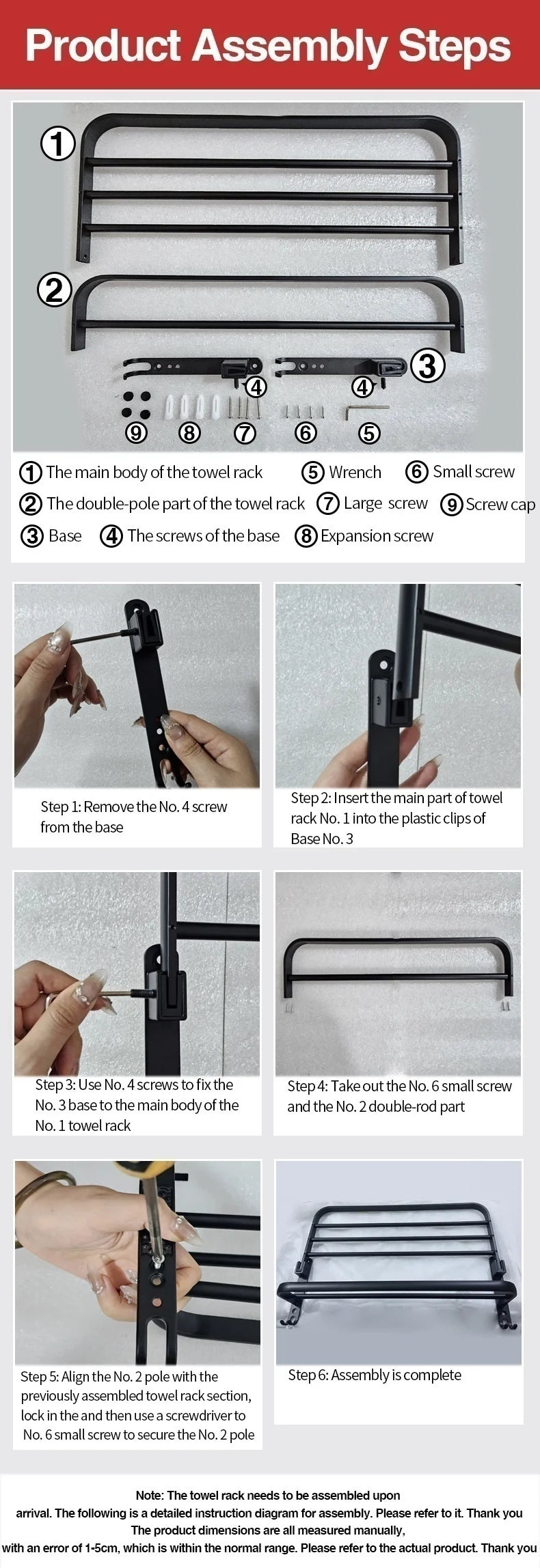 Product Assembly Steps

①

②

③

④ ④

⑨ ⑧ ⑦ ⑥ ⑤

① The main body of the towel rack ⑤ Wrench ⑥ Small screw
② The double-pole part of the towel rack ⑦ Large screw ⑨ Screw cap
③ Base ④ The screws of the base ⑧ Expansion screw

Step 1: Remove the No. 4 screw from the base

Step 2: Insert the main part of towel rack No. 1 into the plastic clips of Base No. 3

Step 3: Use No. 4 screws to fix the No. 3 base to the main body of the No. 1 towel rack

Step 4: Take out the No. 6 small screw and the No. 2 double-rod part

Step 5: Align the No. 2 pole with the previously assembled towel rack section, lock in the and then use a screwdriver to No. 6 small screw to secure the No. 2 pole

Step 6: Assembly is complete

Note: The towel rack needs to be assembled upon arrival. The following is a detailed instruction diagram for assembly. Please refer to it. Thank you
The product dimensions are all measured manually,
with an error of 1-5cm, which is within the normal range. Please refer to the actual product. Thank you