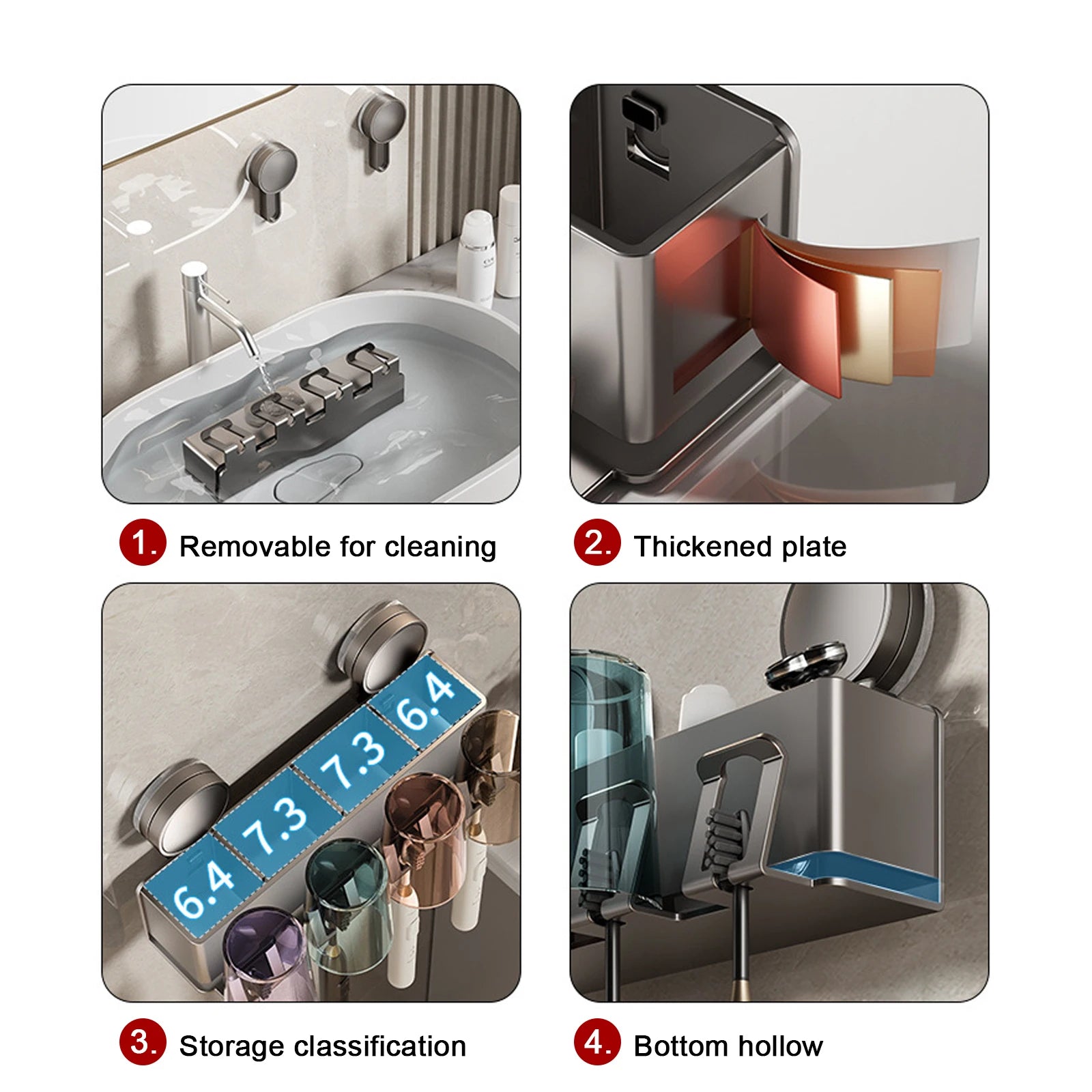 1. Removable for cleaning

2. Thickened plate

6.4 7.3 7.3 6.4

3. Storage classification

4. Bottom hollow