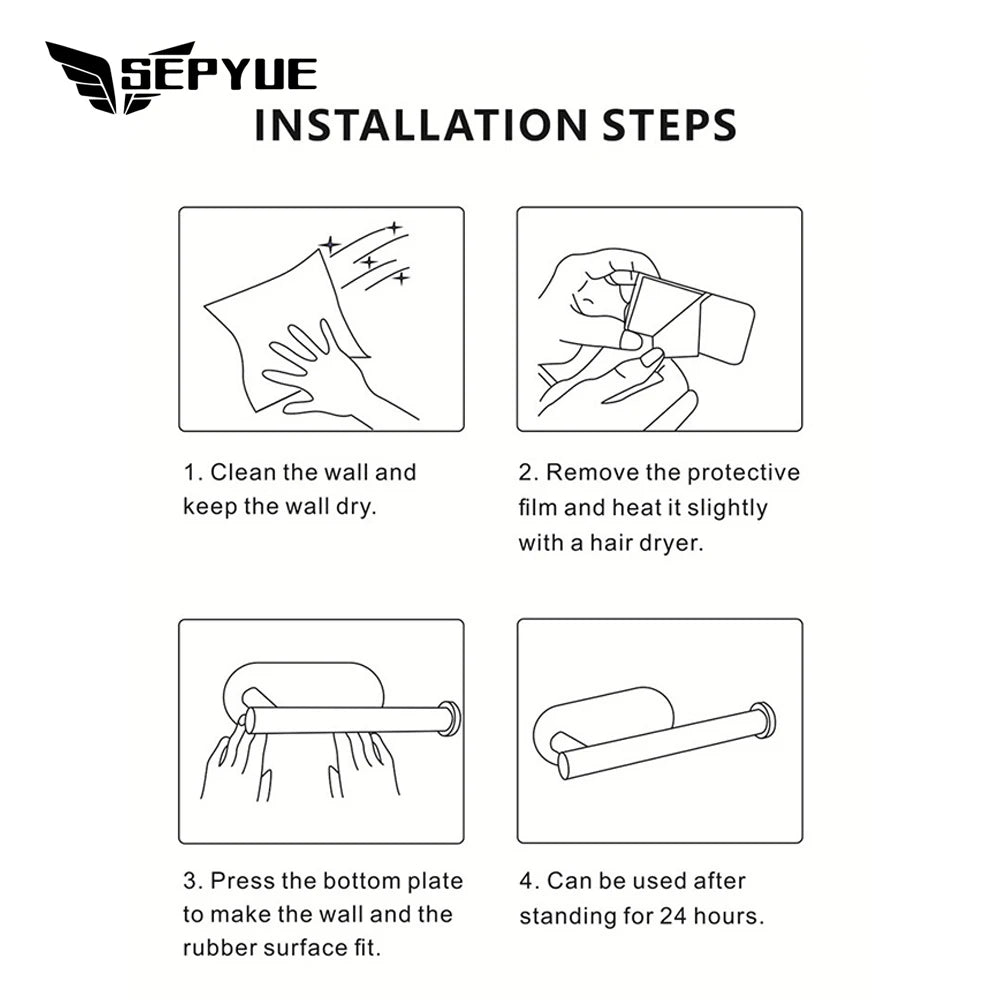 SEPYUE

INSTALLATION STEPS

1. Clean the wall and keep the wall dry.

2. Remove the protective film and heat it slightly with a hair dryer.

3. Press the bottom plate to make the wall and the rubber surface fit.

4. Can be used after standing for 24 hours.