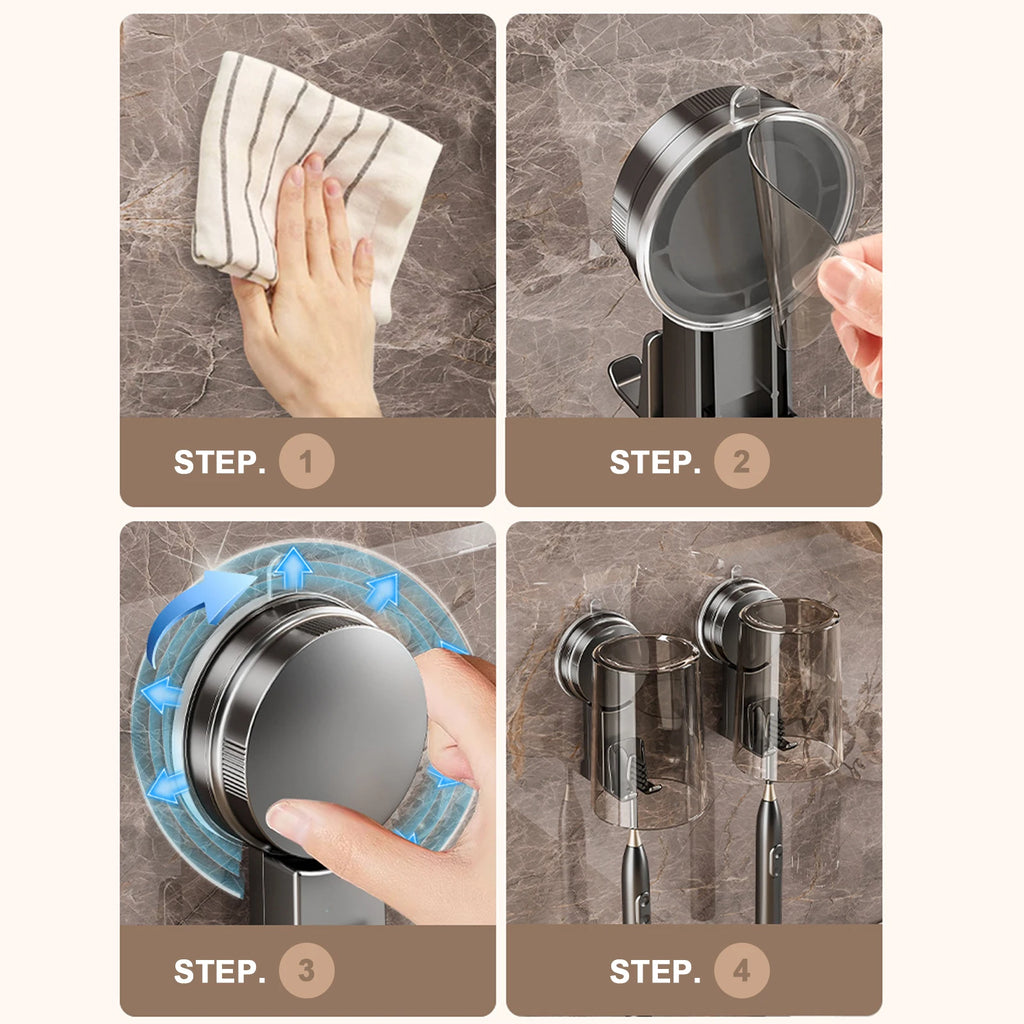 STEP. 1

STEP. 2

STEP. 3

STEP. 4