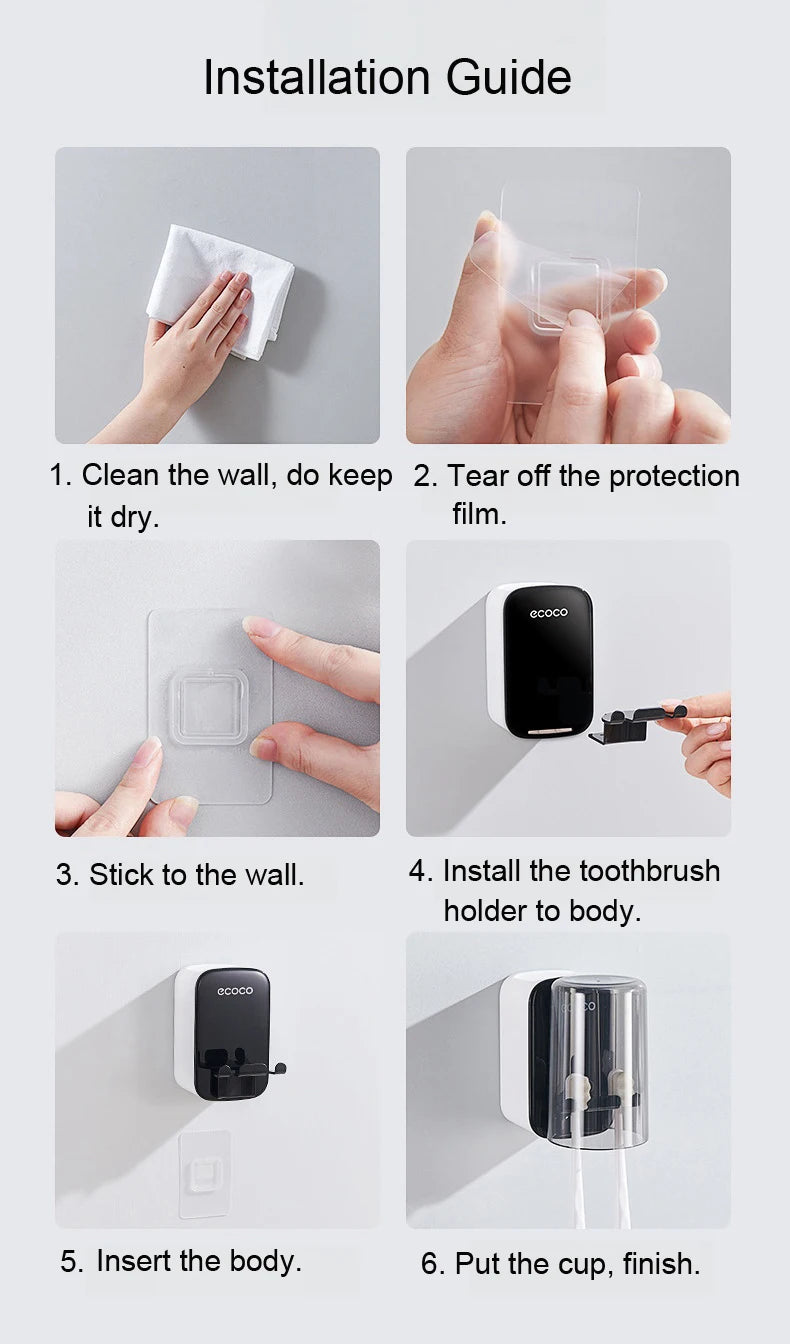 Installation Guide

1. Clean the wall, do keep it dry.

2. Tear off the protection film.

3. Stick to the wall.

ecoco

4. Install the toothbrush holder to body.

ecoco

5. Insert the body.

6. Put the cup, finish.