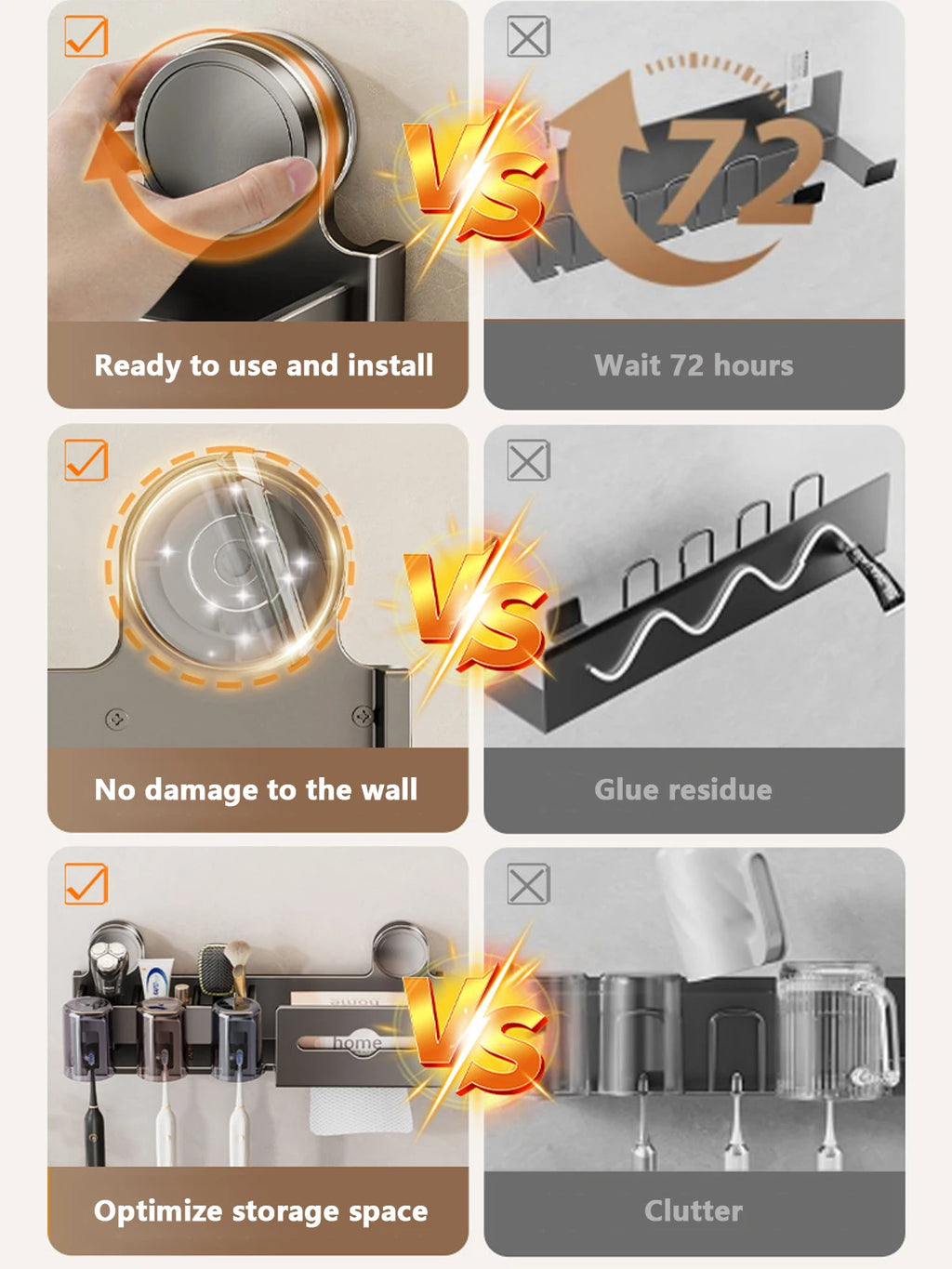 VS
72
Ready to use and install
Wait 72 hours

VS
No damage to the wall
Glue residue

home
VS
Optimize storage space
Clutter