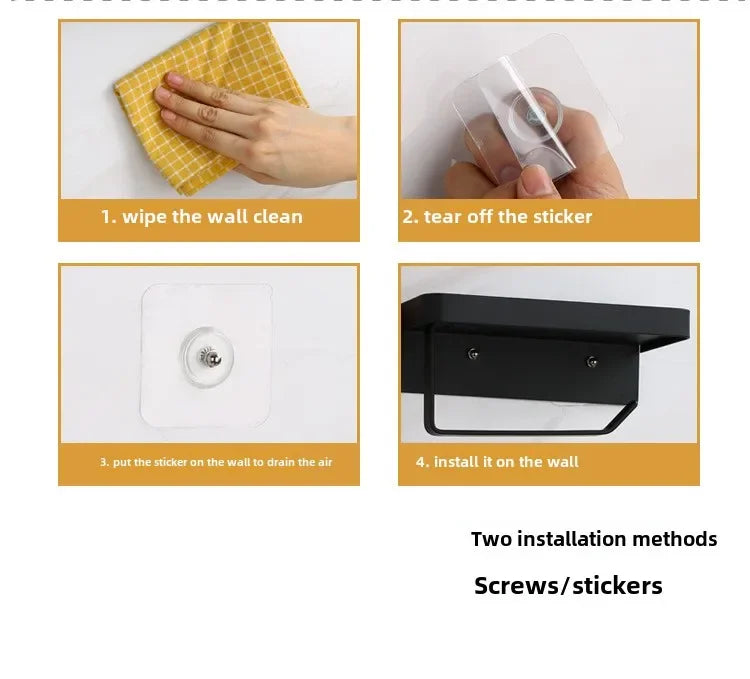 1. wipe the wall clean

2. tear off the sticker

3. put the sticker on the wall to drain the air

4. install it on the wall

Two installation methods

Screws/stickers