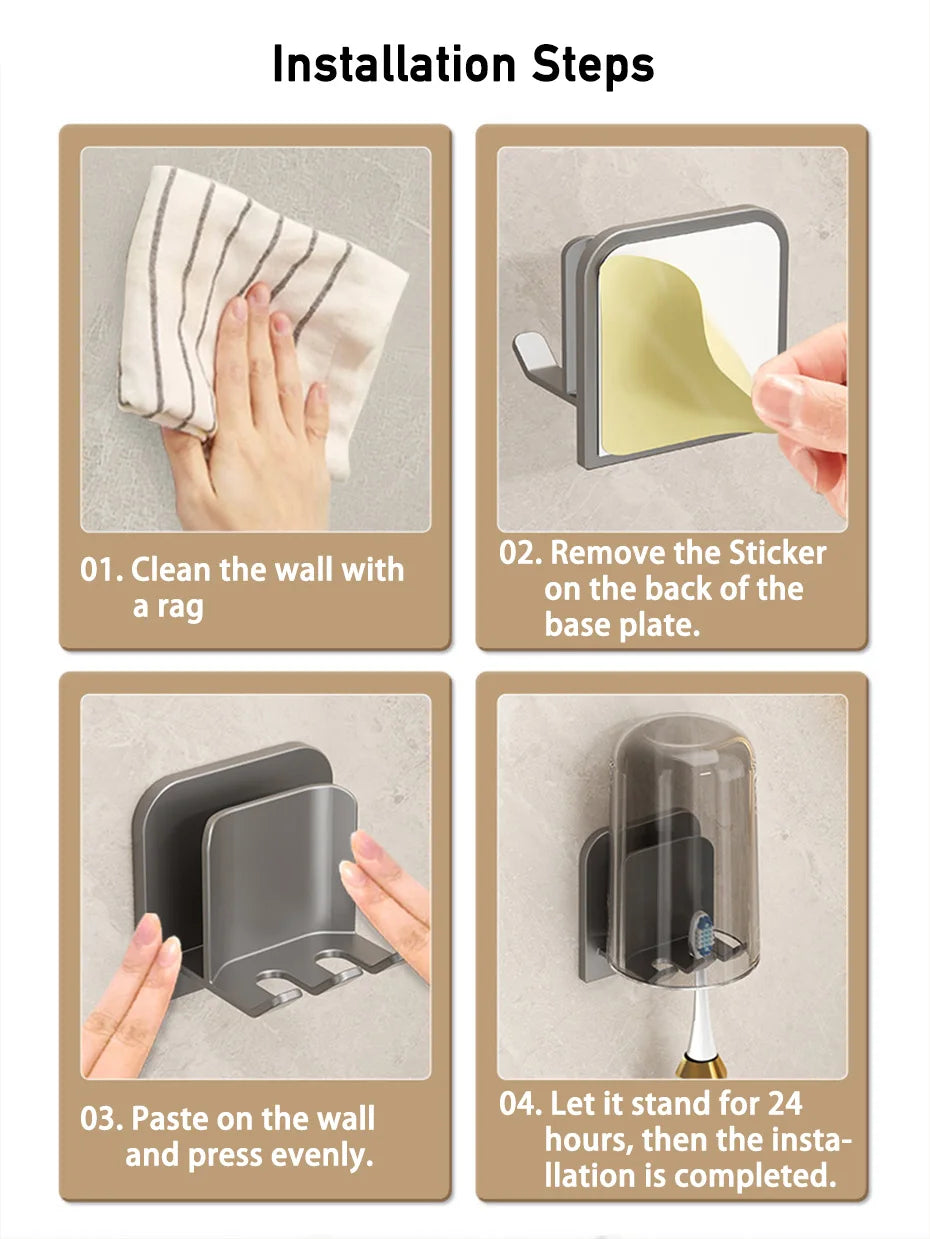 Installation Steps

01. Clean the wall with a rag

02. Remove the Sticker on the back of the base plate.

03. Paste on the wall and press evenly.

04. Let it stand for 24 hours, then the installation is completed.