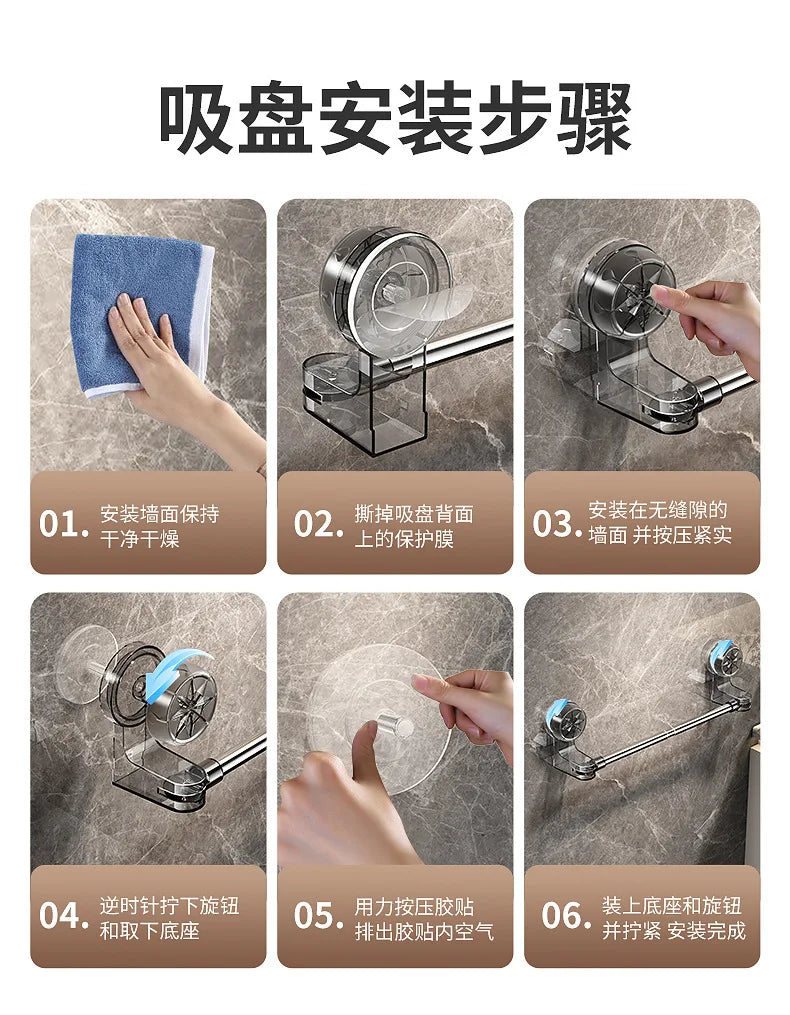 吸盘安装步骤

01. 安装墙面保持干净干燥

02. 撕掉吸盘背面上的保护膜

03. 安装在无缝隙的墙面 并按压紧实

04. 逆时针拧下旋钮和取下底座

05. 用力按压胶贴排出胶贴内空气

06. 装上底座和旋钮并拧紧 安装完成