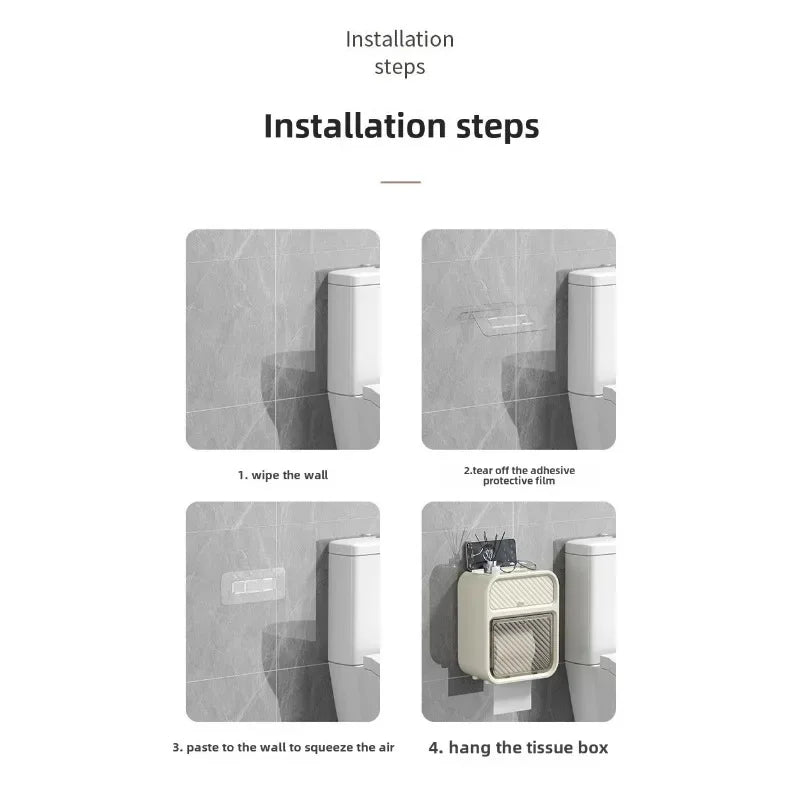 Installation steps

Installation steps

1. wipe the wall

2.tear off the adhesive protective film

3. paste to the wall to squeeze the air

4. hang the tissue box