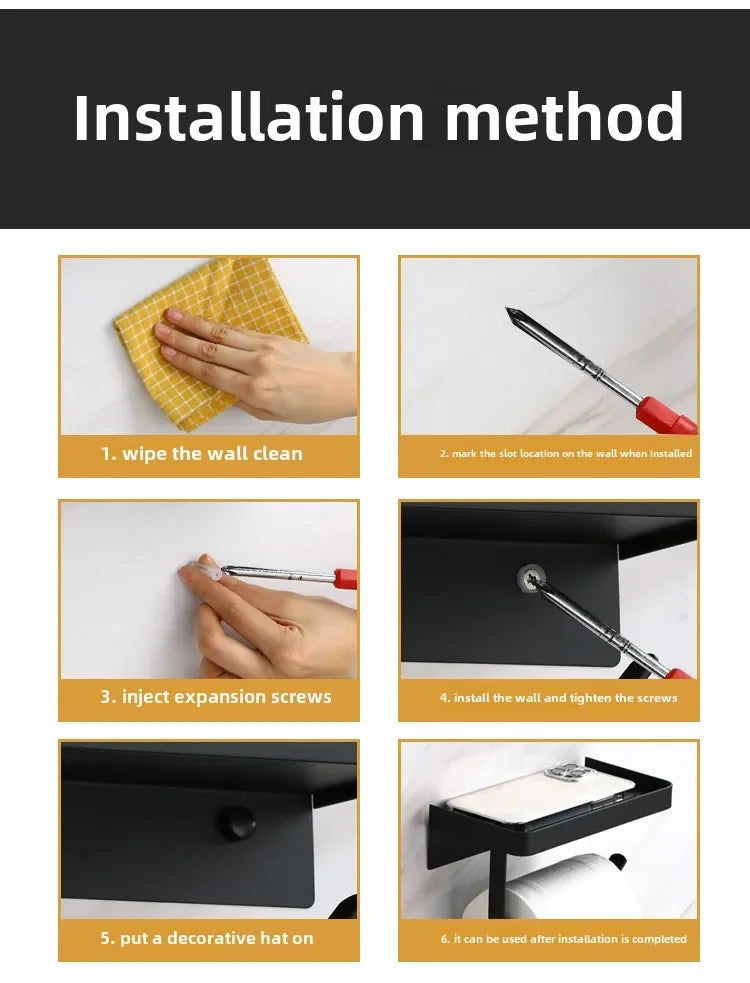 Installation method

1. wipe the wall clean

2. mark the slot location on the wall when installed

3. inject expansion screws

4. install the wall and tighten the screws

5. put a decorative hat on

6. it can be used after installation is completed