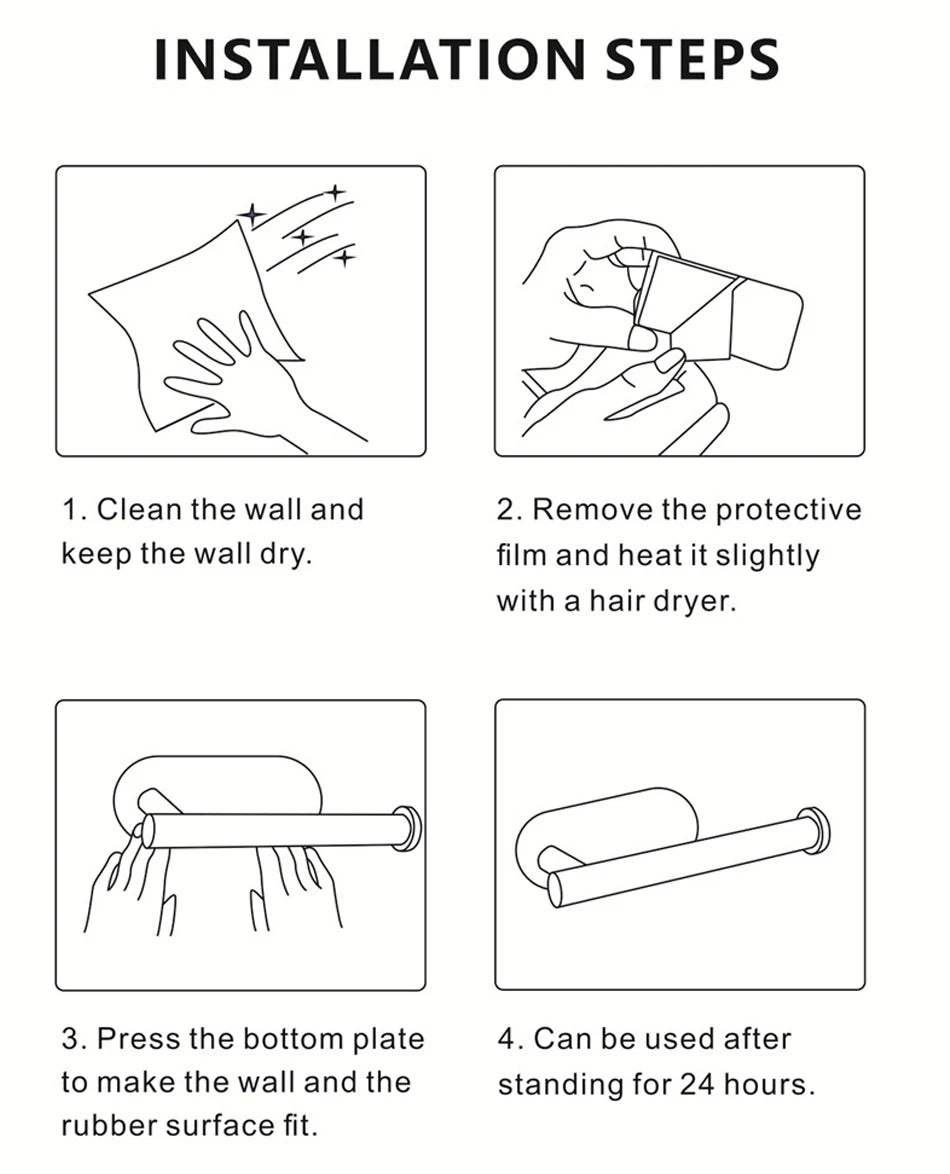 INSTALLATION STEPS

1. Clean the wall and keep the wall dry.

2. Remove the protective film and heat it slightly with a hair dryer.

3. Press the bottom plate to make the wall and the rubber surface fit.

4. Can be used after standing for 24 hours.